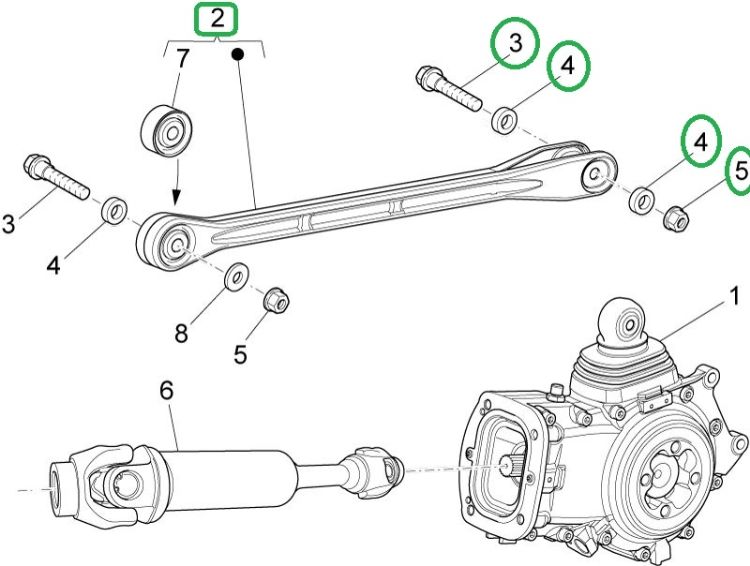 2
7
3
4
4
5
3
4
8
5
1
6